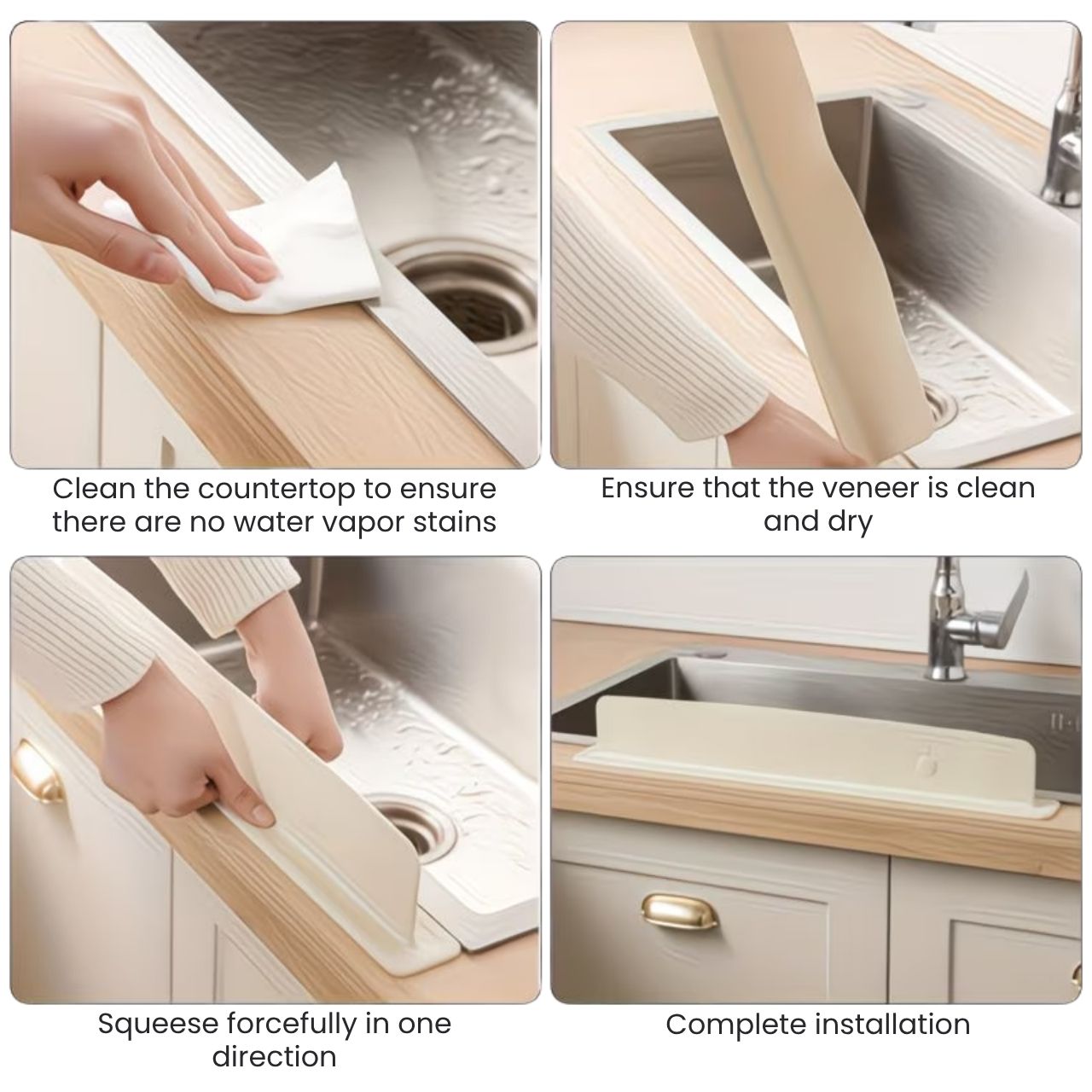 Clean the countertop to ensure there are no water vapor stains

Ensure that the veneer is clean and dry

Squeese forcefully in one direction

Complete installation